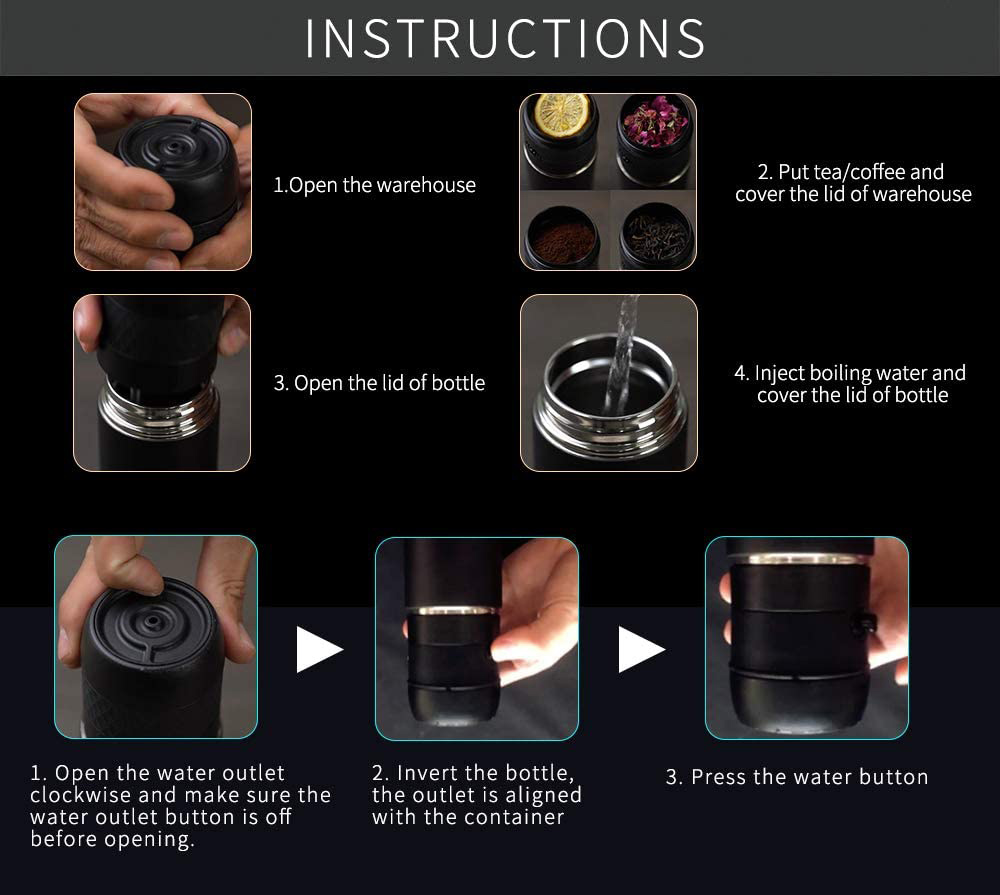 INSTRUCTIONS

1.Open the warehouse

2. Put tea/coffee and cover the lid of warehouse

3. Open the lid of bottle

4. Inject boiling water and cover the lid of bottle

1. Open the water outlet clockwise and make sure the water outlet button is off before opening.

2. Invert the bottle, the outlet is aligned with the container

3. Press the water button